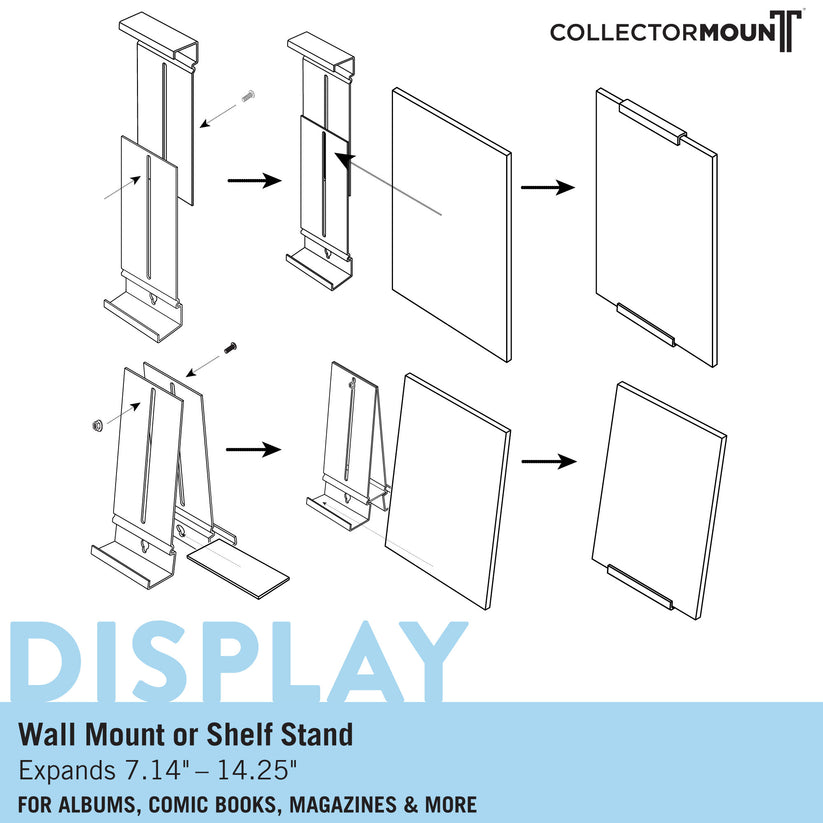 COLLECTORMOUNT

DISPLAY

Wall Mount or Shelf Stand

Expands 7.14" – 14.25"

FOR ALBUMS, COMIC BOOKS, MAGAZINES & MORE