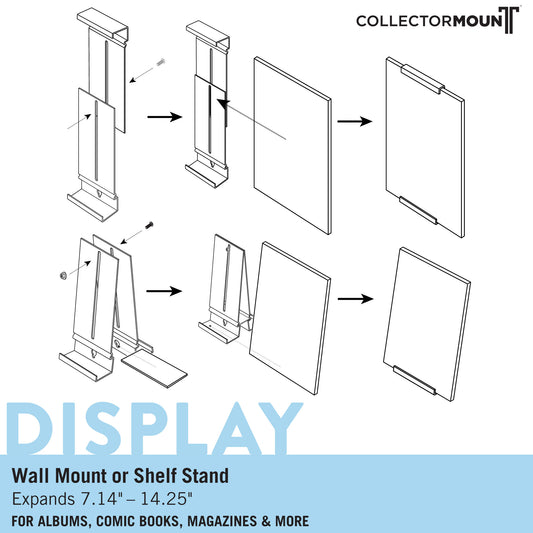 COLLECTORMOUNT

DISPLAY

Wall Mount or Shelf Stand

Expands 7.14" – 14.25"

FOR ALBUMS, COMIC BOOKS, MAGAZINES & MORE