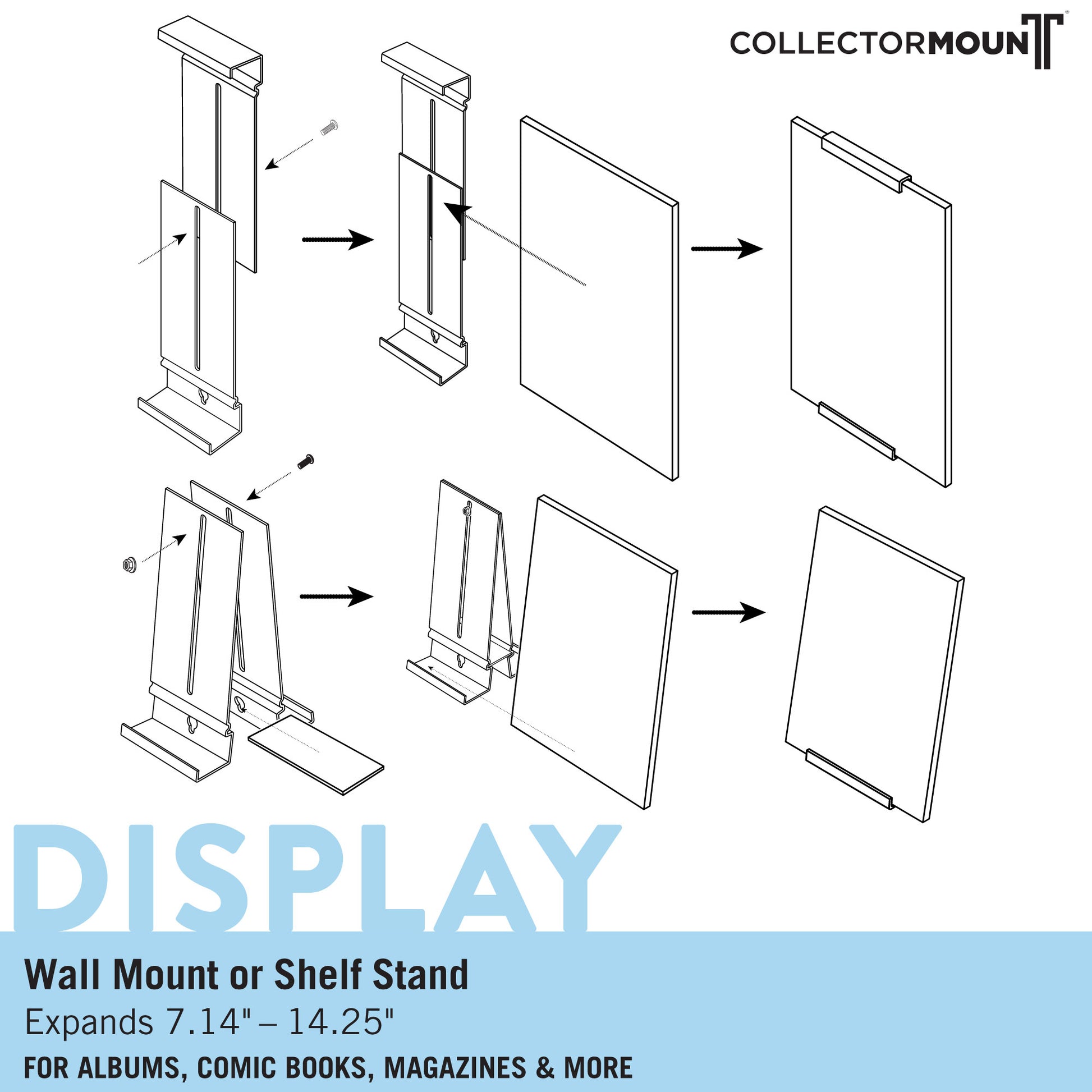 COLLECTORMOUNT®

DISPLAY

Wall Mount or Shelf Stand

Expands 7.14" – 14.25"

FOR ALBUMS, COMIC BOOKS, MAGAZINES & MORE